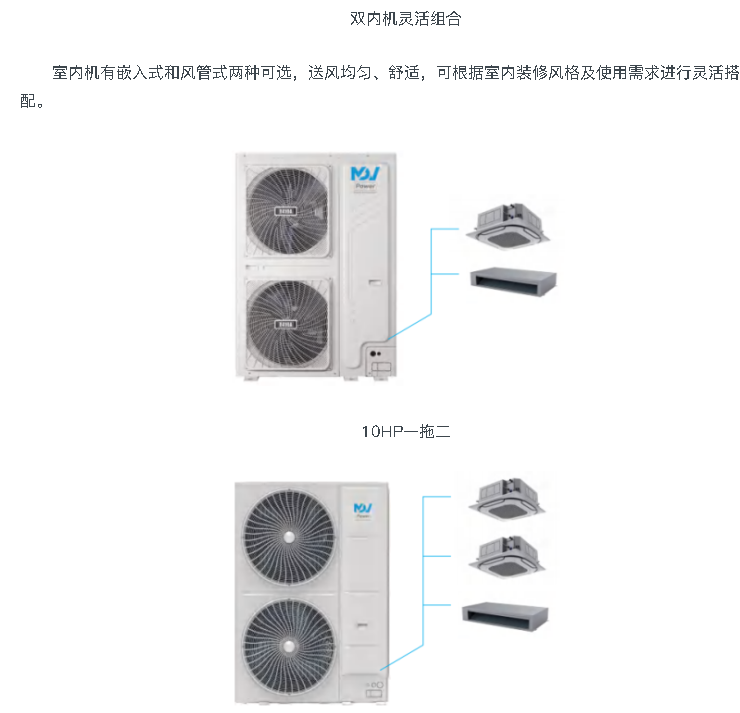 双内机灵活组合

室内机有嵌入式和风管式两种可选，送风均匀、舒适，可根据室内装修风格及使用需求进行灵活搭配。

MDV
Power

10HP一拖二

MDV
Power